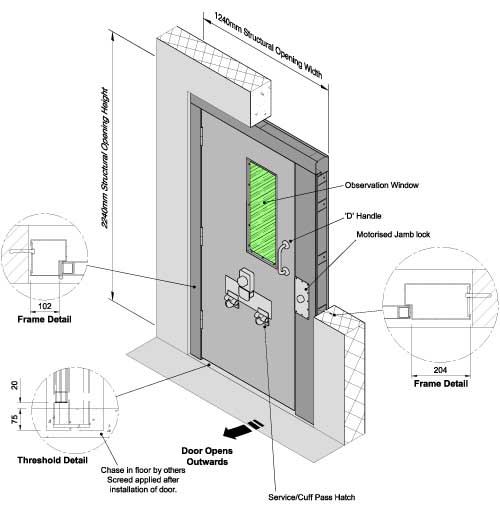 1240mm Structural Opening Width

2340mm Structural Opening Height

Observation Window

'D' Handle

Motorised Jamb lock

102

Frame Detail

204

Frame Detail

20

75

Threshold Detail

Chase in floor by others Screed applied after installation of door.

Door Opens Outwards

Service/Cuff Pass Hatch